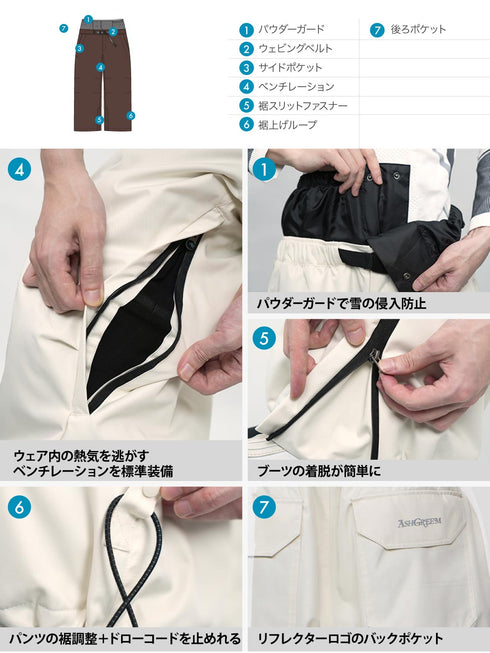 7 1 2 3 4 5 6

1 パウダーガード
2 ウェビングベルト
3 サイドポケット
4 ベンチレーション
5 裾スリットファスナー
6 裾上げループ
7 後ろポケット

4
ウェア内の熱気を逃がす
ベンチレーションを標準装備

1
パウダーガードで雪の侵入防止

5
ブーツの着脱が簡単に

6
パンツの裾調整+ドローコードを止めれる

7
ASHGREEM
リフレクターロゴのバックポケット