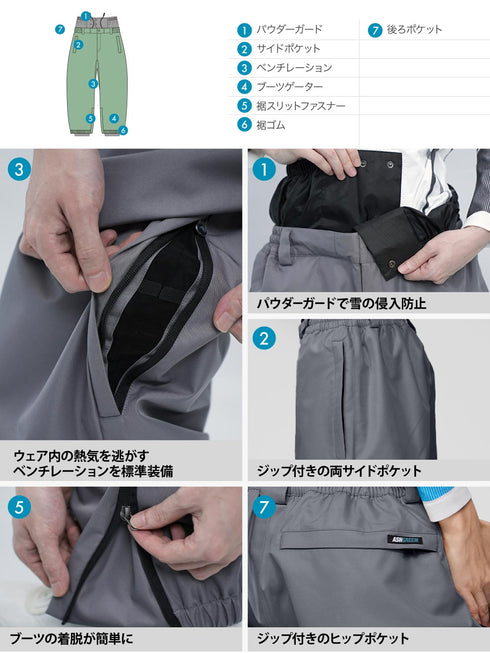 7
1
2
3
5
4
6

| | |
|---|---|
| 1 パウダーガード | 7 後ろポケット |
| 2 サイドポケット | |
| 3 ベンチレーション | |
| 4 ブーツゲーター | |
| 5 裾スリットファスナー | |
| 6 裾ゴム | |

3

ウェア内の熱気を逃がす
ベンチレーションを標準装備

1

パウダーガードで雪の侵入防止

2

ジップ付きの両サイドポケット

5

ブーツの着脱が簡単に

7

ASHGREEN

ジップ付きのヒップポケット